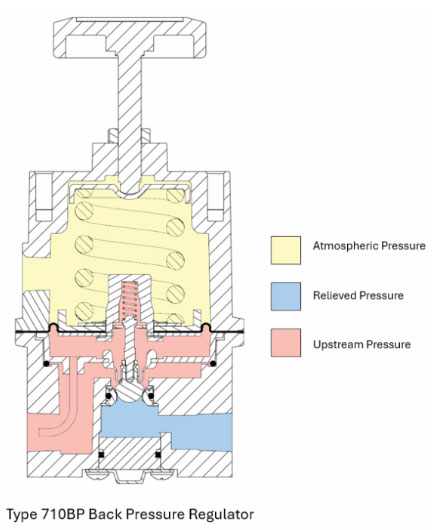 Atmospheric Pressure

Relieved Pressure

Upstream Pressure

Type 710BP Back Pressure Regulator