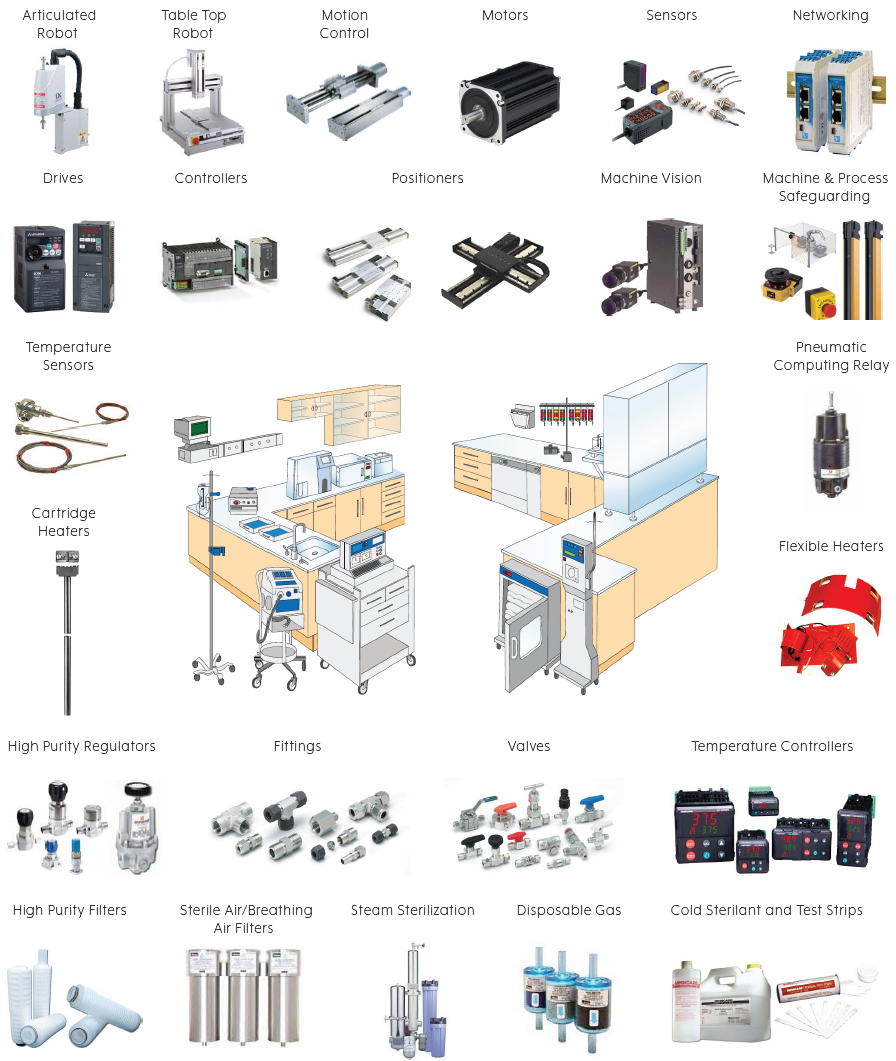 Articulated Robot

Table Top Robot

Motion Control

Motors

Sensors

Networking

Drives

Controllers

Positioners

Machine Vision

Machine & Process Safeguarding

Temperature Sensors

Pneumatic Computing Relay

Cartridge Heaters

Flexible Heaters

High Purity Regulators

Fittings

Valves

Temperature Controllers

High Purity Filters

Sterile Air/Breathing Air Filters

Steam Sterilization

Disposable Gas

Cold Sterilant and Test Strips