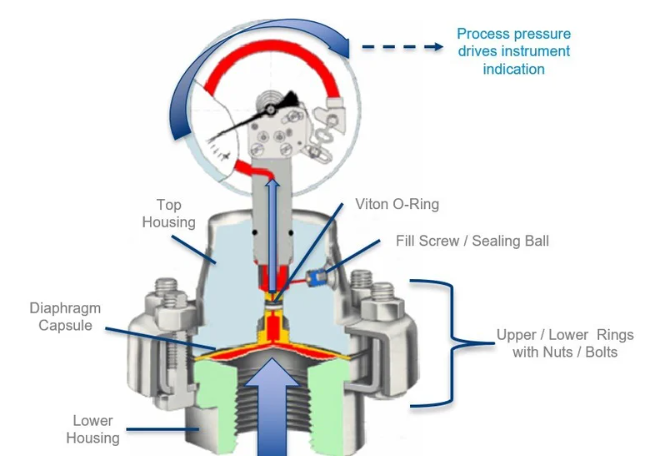 Process pressure drives instrument indication

Top Housing

Viton O-Ring

Fill Screw / Sealing Ball

Diaphragm Capsule

Upper / Lower Rings with Nuts / Bolts

Lower Housing