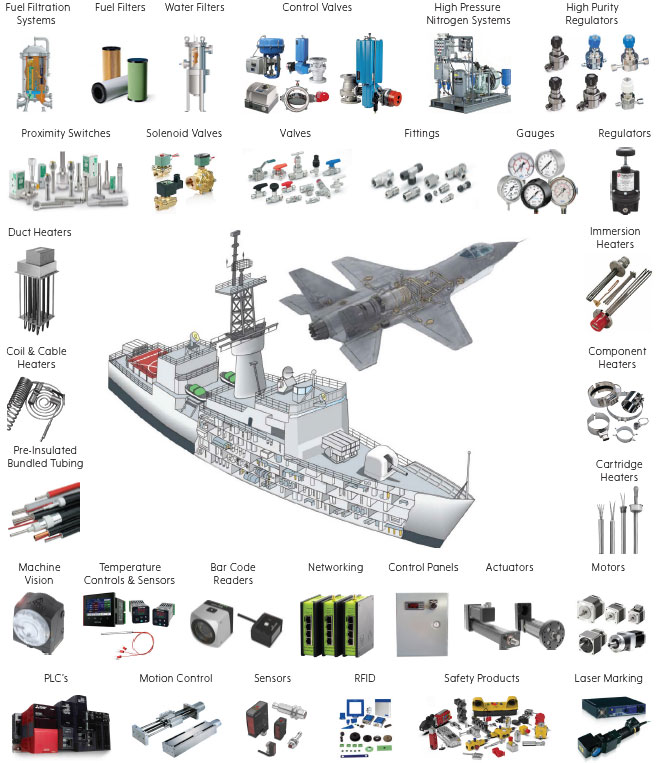 Fuel Filtration Systems
Fuel Filters
Water Filters
Control Valves
High Pressure Nitrogen Systems
High Purity Regulators

Proximity Switches
Solenoid Valves
Valves
Fittings
Gauges
Regulators

Duct Heaters
Immersion Heaters

Coil & Cable Heaters
Component Heaters

Pre-Insulated Bundled Tubing
Cartridge Heaters

Machine Vision
Temperature Controls & Sensors
Bar Code Readers
Networking
Control Panels
Actuators
Motors

PLC's
Motion Control
Sensors
RFID
Safety Products
Laser Marking