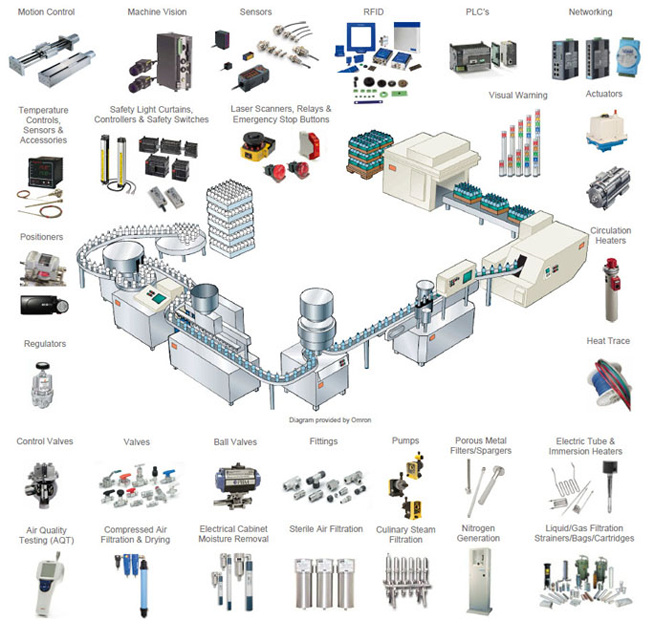 Motion Control

Machine Vision

Sensors

RFID

PLC's

Networking

Temperature Controls, Sensors & Accessories

Safety Light Curtains, Controllers & Safety Switches

Laser Scanners, Relays & Emergency Stop Buttons

Visual Warning

Actuators

Positioners

Circulation Heaters

Regulators

Heat Trace

Diagram provided by Omron

Control Valves

Valves

Ball Valves

Fittings

Pumps

Porous Metal Filters/Spargers

Electric Tube & Immersion Heaters

Air Quality Testing (AQT)

Compressed Air Filtration & Drying

Electrical Cabinet Moisture Removal

Sterile Air Filtration

Culinary Steam Filtration

Nitrogen Generation

Liquid/Gas Filtration Strainers/Bags/Cartridges