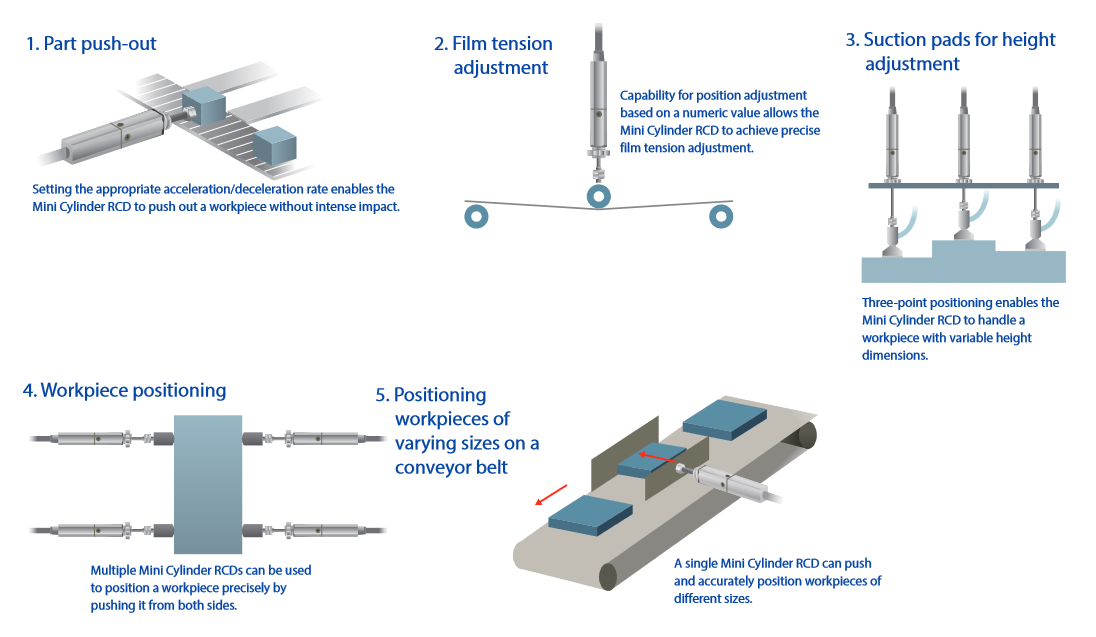 1. Part push-out

Setting the appropriate acceleration/deceleration rate enables the Mini Cylinder RCD to push out a workpiece without intense impact.

2. Film tension adjustment

Capability for position adjustment based on a numeric value allows the Mini Cylinder RCD to achieve precise film tension adjustment.

3. Suction pads for height adjustment

Three-point positioning enables the Mini Cylinder RCD to handle a workpiece with variable height dimensions.

4. Workpiece positioning

Multiple Mini Cylinder RCDs can be used to position a workpiece precisely by pushing it from both sides.

5. Positioning workpieces of varying sizes on a conveyor belt

A single Mini Cylinder RCD can push and accurately position workpieces of different sizes.