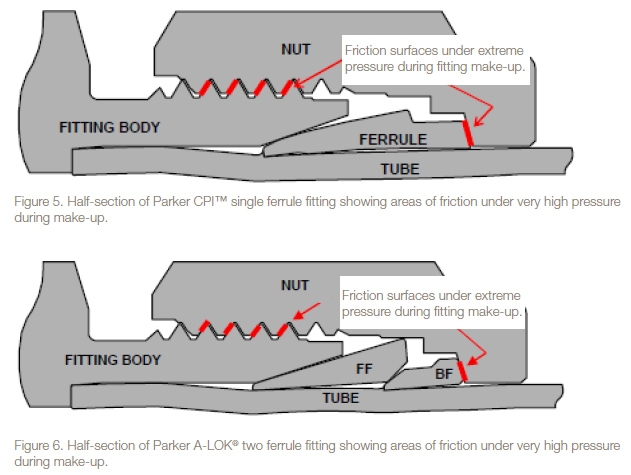 NUT

Friction surfaces under extreme pressure during fitting make-up.

FITTING BODY

FERRULE

TUBE

Figure 5. Half-section of Parker CPI™ single ferrule fitting showing areas of friction under very high pressure during make-up.

NUT

Friction surfaces under extreme pressure during fitting make-up.

FITTING BODY

FF

BF

TUBE

Figure 6. Half-section of Parker A-LOK® two ferrule fitting showing areas of friction under very high pressure during make-up.